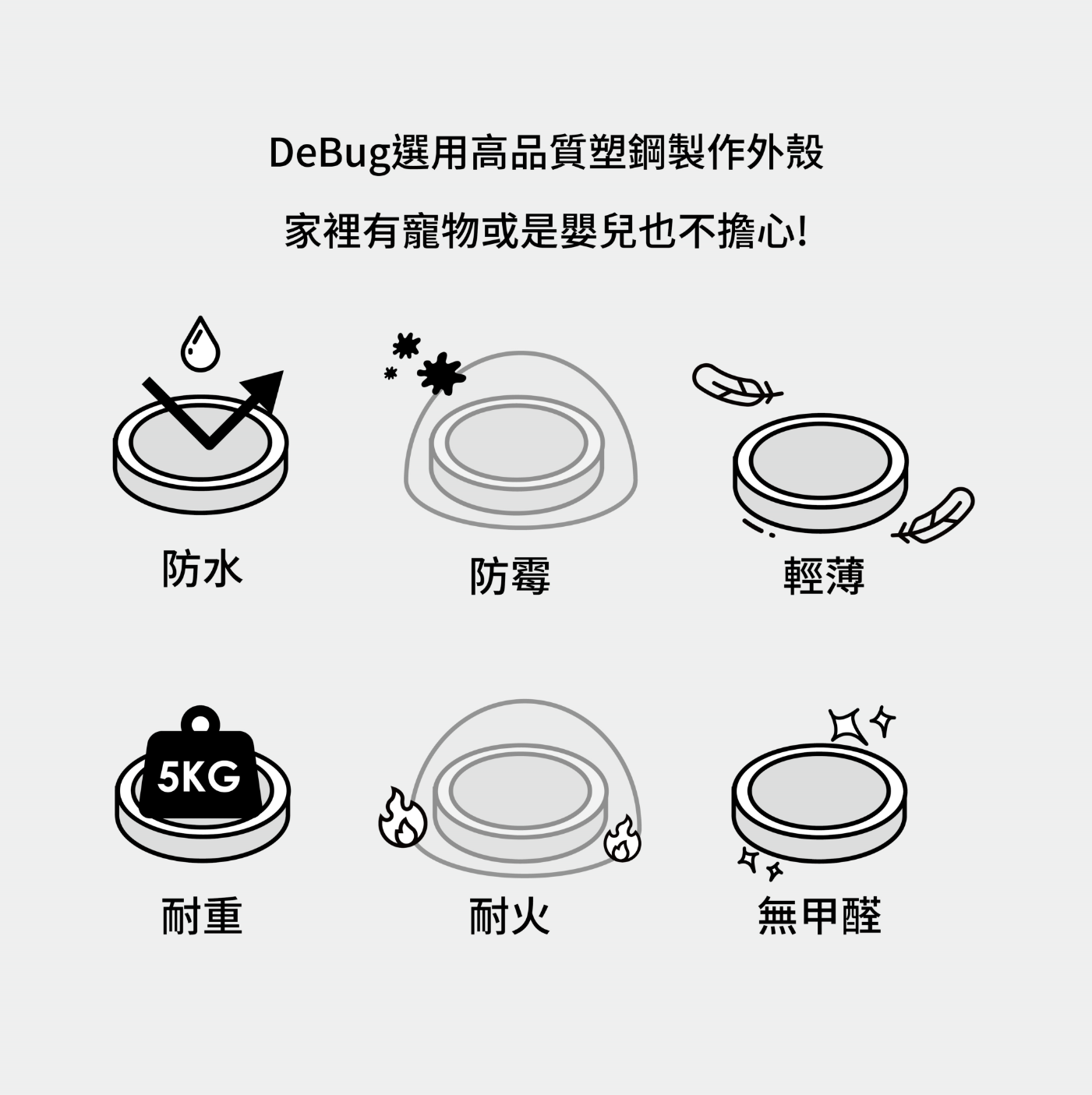 DeBug選用高品質塑鋼製作外殼

家裡有寵物或是嬰兒也不擔心!

防水

防霉

輕薄

5KG

耐重

耐火

無甲醛